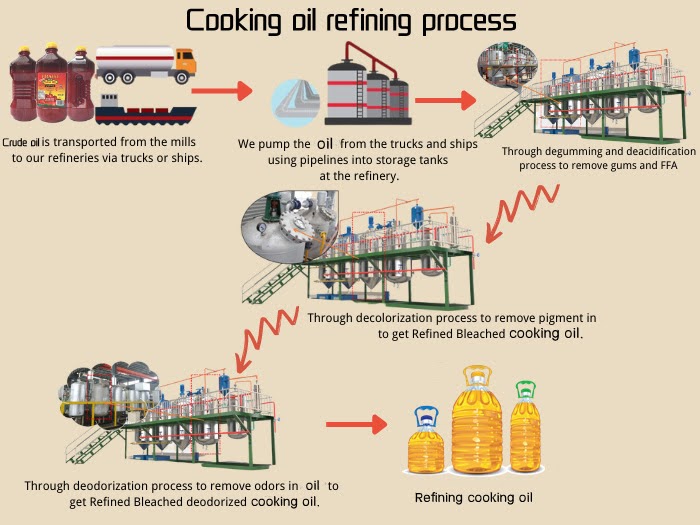 Cooking oil refining process

Crude oil is transported from the mills to our refineries via trucks or ships.

We pump the oil from the trucks and ships using pipelines into storage tanks at the refinery.

Through degumming and deacidification process to remove gums and FFA

Through decolorization process to remove pigment in to get Refined Bleached cooking oil.

Through deodorization process to remove odors in oil to get Refined Bleached deodorized cooking oil.

Refining cooking oil